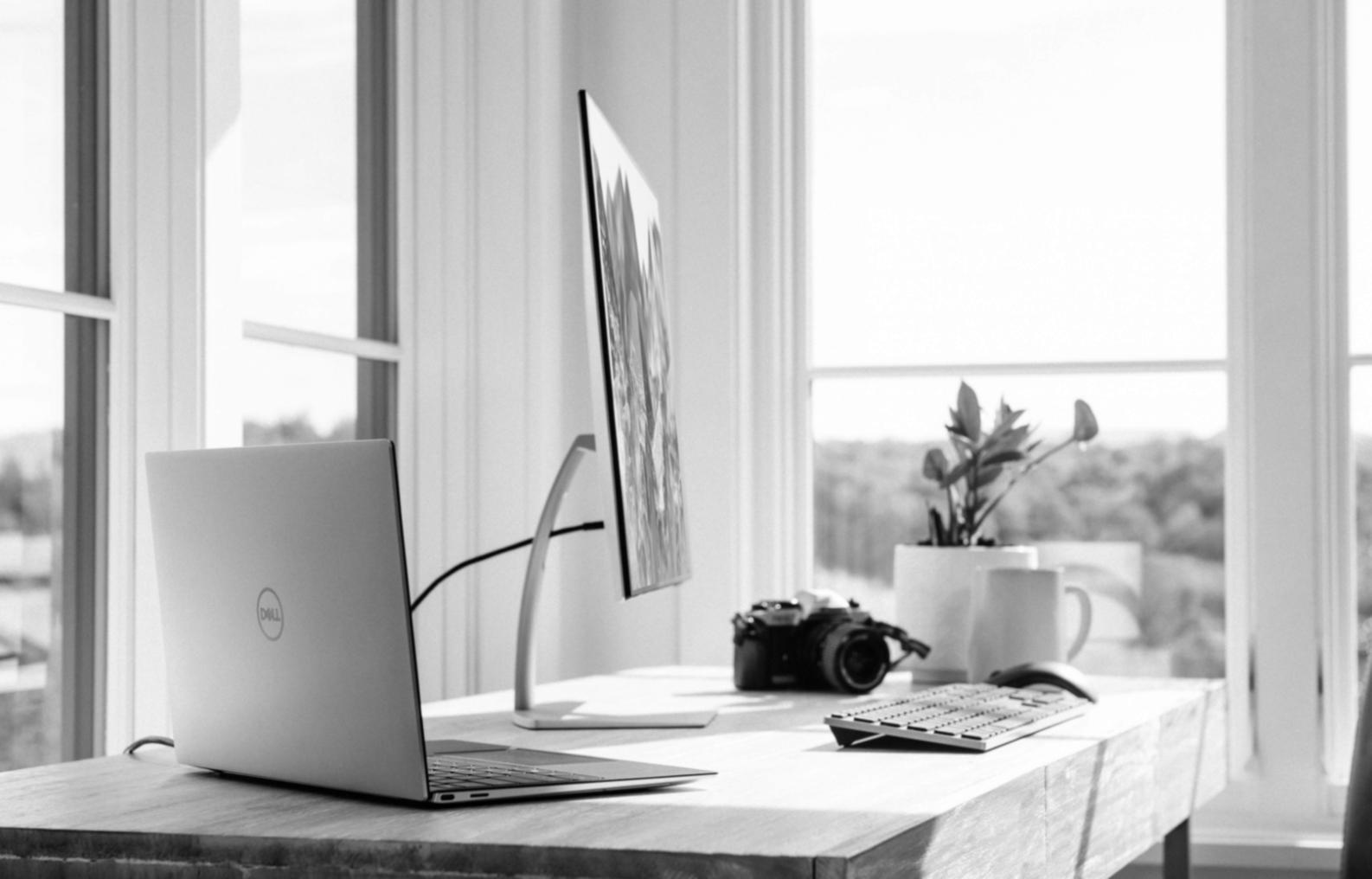 DELL